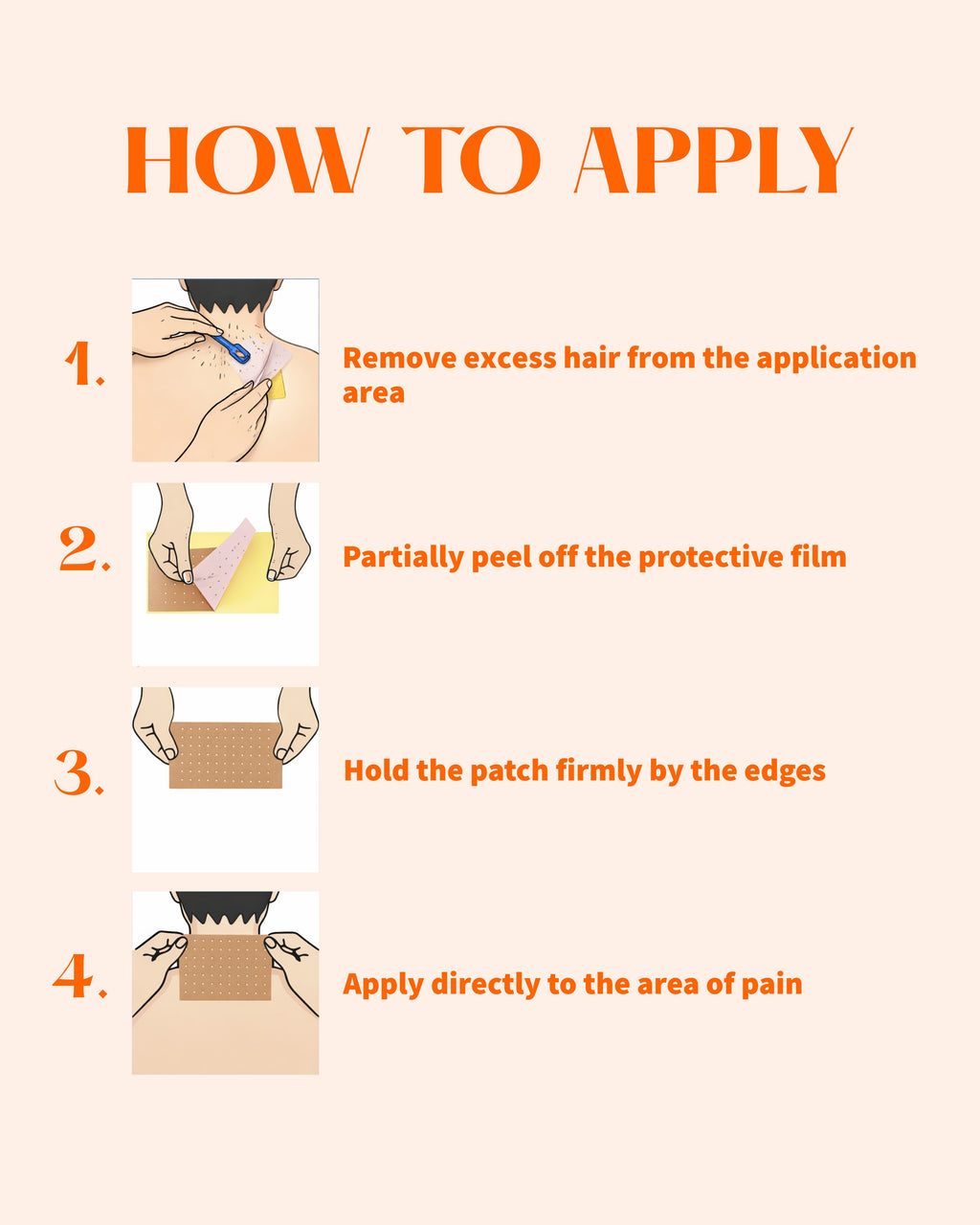 HOW TO APPLY

1. Remove excess hair from the application area

2. Partially peel off the protective film

3. Hold the patch firmly by the edges

4. Apply directly to the area of pain